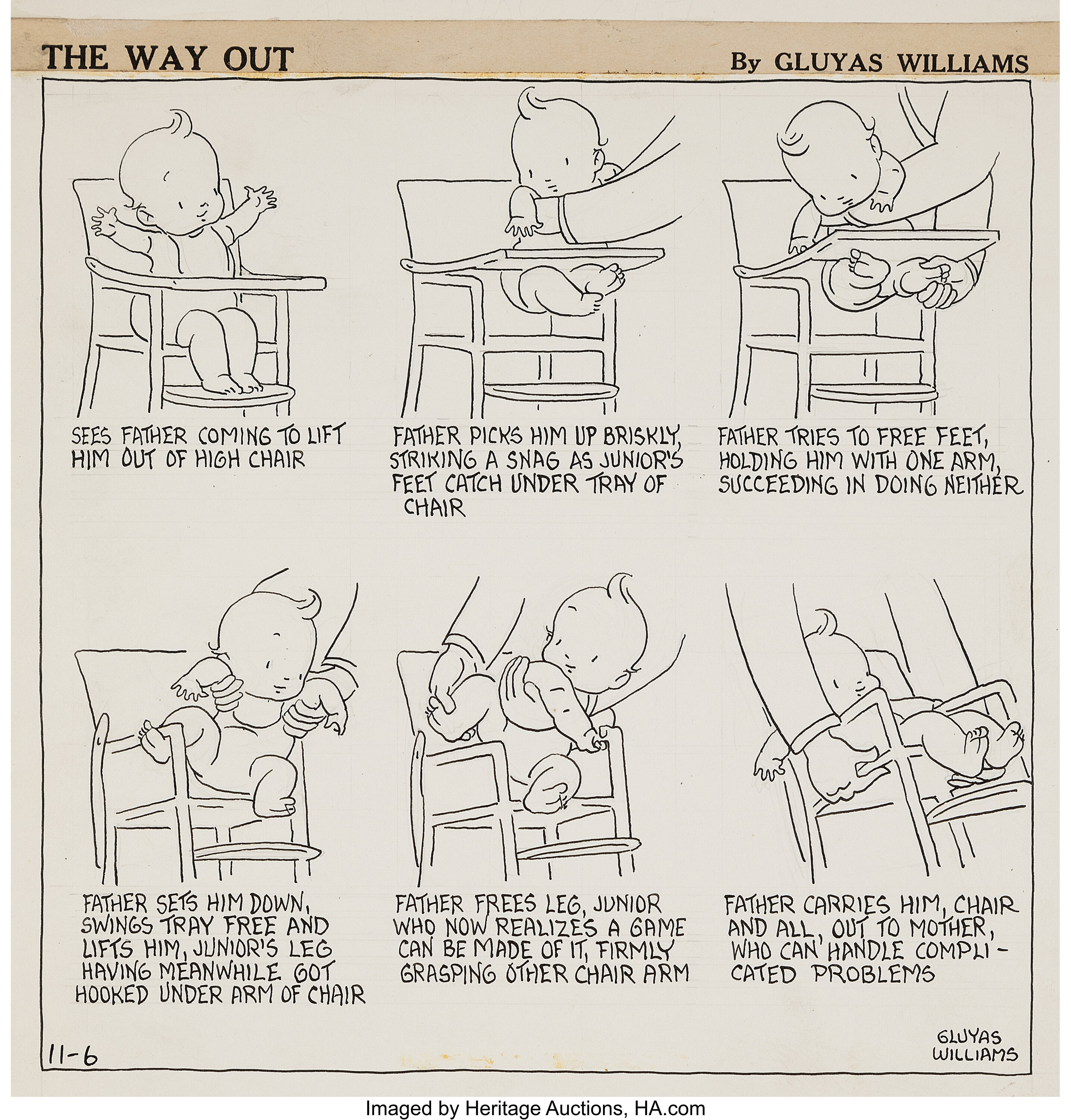 THE WAY OUT

By GLUYAS WILLIAMS

SEES FATHER COMING TO LIFT HIM OUT OF HIGH CHAIR

FATHER PICKS HIM UP BRISKLY, STRIKING A SNAG AS JUNIOR'S FEET CATCH UNDER TRAY OF CHAIR

FATHER TRIES TO FREE FEET, HOLDING HIM WITH ONE ARM, SUCCEEDING IN DOING NEITHER

FATHER SETS HIM DOWN, SWINGS TRAY FREE AND LIFTS HIM, JUNIOR'S LEG HAVING MEANWHILE GOT HOOKED UNDER ARM OF CHAIR

FATHER FREES LEG, JUNIOR WHO NOW REALIZES A GAME CAN BE MADE OF IT, FIRMLY GRASPING OTHER CHAIR ARM

FATHER CARRIES HIM, CHAIR AND ALL, OUT TO MOTHER, WHO CAN HANDLE COMPLICATED PROBLEMS

11-6

GLUYAS WILLIAMS

Imaged by Heritage Auctions, HA.com